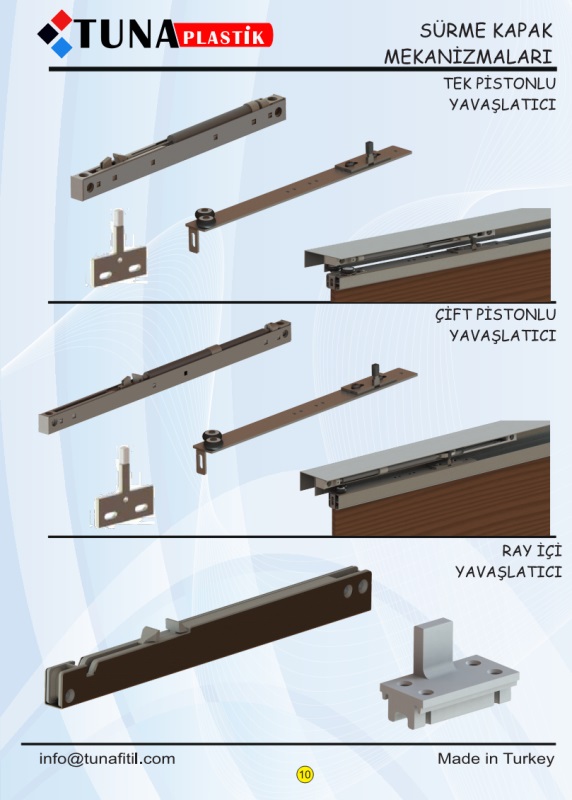 TUNA PLASTİK

SÜRME KAPAK MEKANİZMALARI

TEK PİSTONLU YAVAŞLATICI

ÇİFT PİSTONLU YAVAŞLATICI

RAY İÇİ YAVAŞLATICI

info@tunafitil.com

10

Made in Turkey